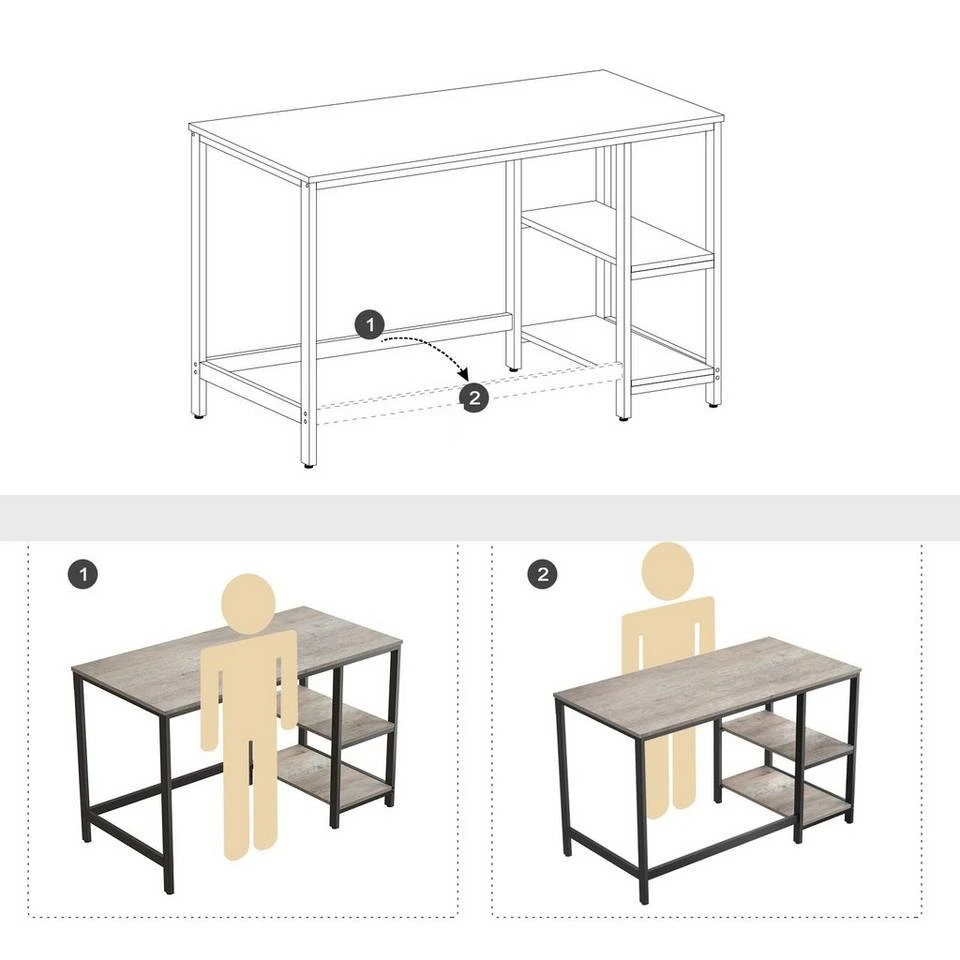 1
2
1
2